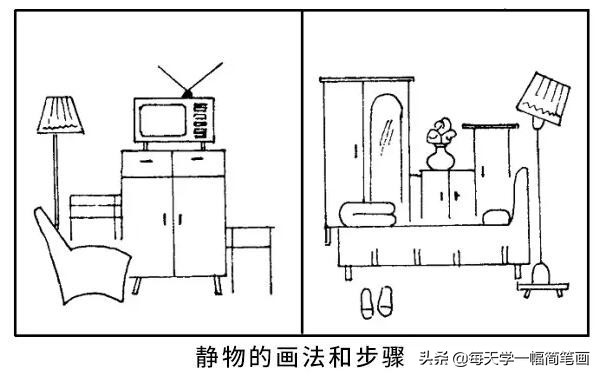 静物的画法和步骤

头条 @每天学一幅简笔画